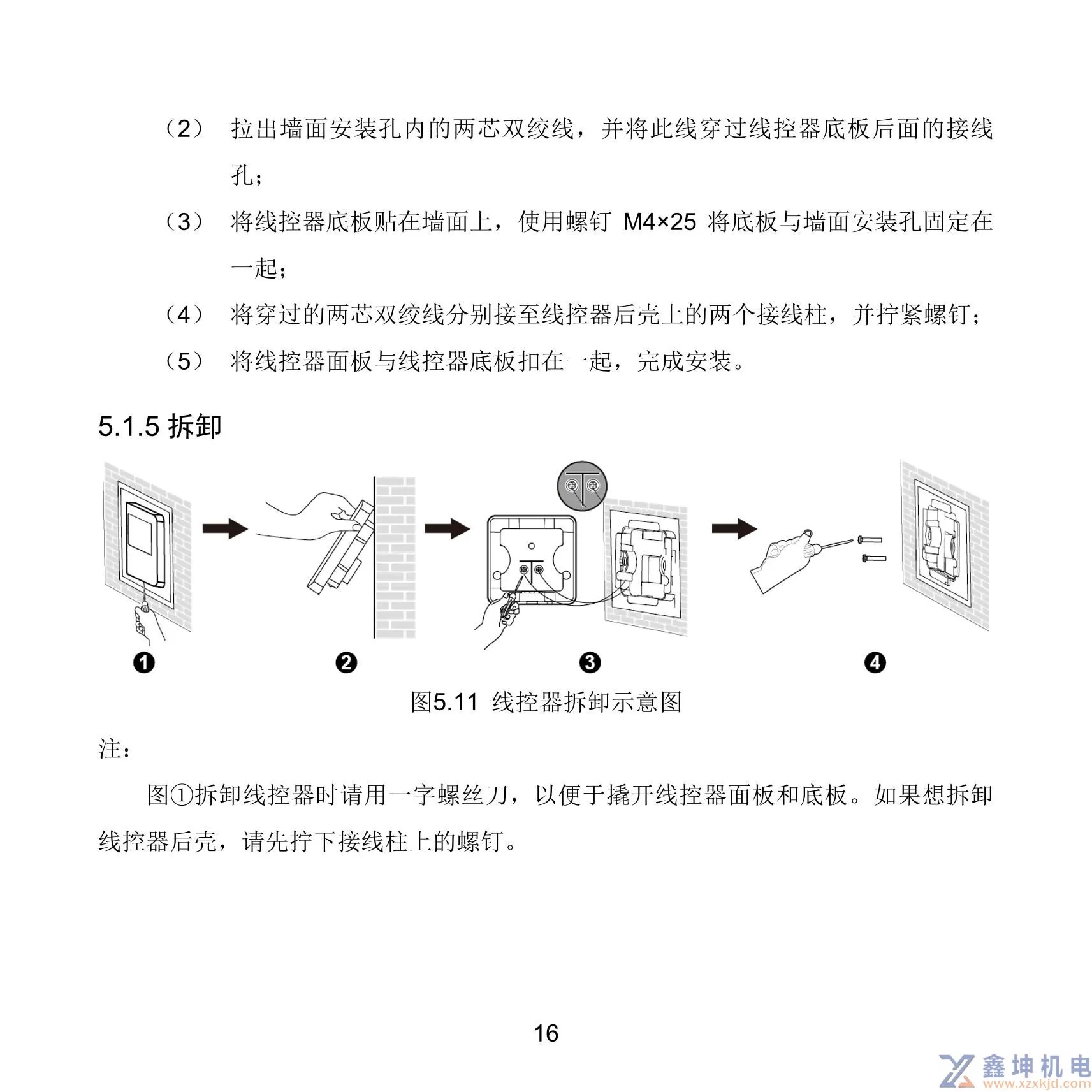 （2） 拉出墙面安装孔内的两芯双绞线，并将此线穿过线控器底板后面的接线孔；

（3） 将线控器底板贴在墙面上，使用螺钉 M4×25 将底板与墙面安装孔固定在一起；

（4） 将穿过的两芯双绞线分别接至线控器后壳上的两个接线柱，并拧紧螺钉；

（5） 将线控器面板与线控器底板扣在一起，完成安装。

5.1.5 拆卸

❶ ❷ ❸ ❹

图5.11 线控器拆卸示意图

注：

图①拆卸线控器时请用一字螺丝刀，以便于撬开线控器面板和底板。如果想拆卸线控器后壳，请先拧下接线柱上的螺钉。

16

鑫坤机电
www.xzxkjd.com